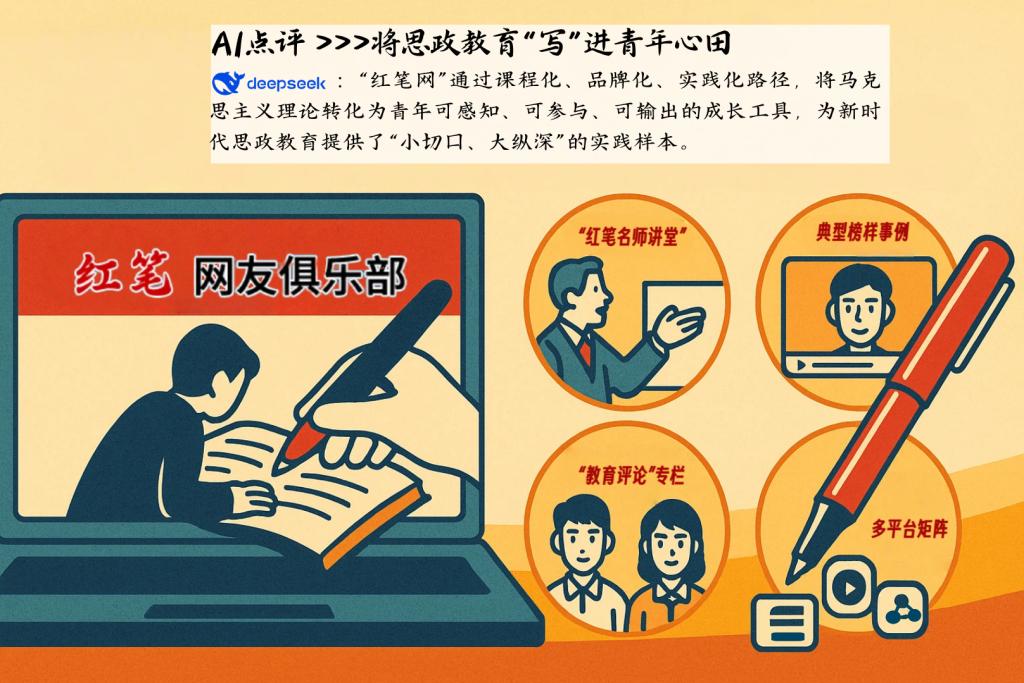 AI点评 >>>将思政教育“写”进青年心田

deepseek：“红笔网”通过课程化、品牌化、实践化路径，将马克思主义理论转化为青年可感知、可参与、可输出的成长工具，为新时代思政教育提供了“小切口、大纵深”的实践样本。

红笔 网友俱乐部

“红笔名师讲堂”

典型榜样事例

“教育评论”专栏

多平台矩阵